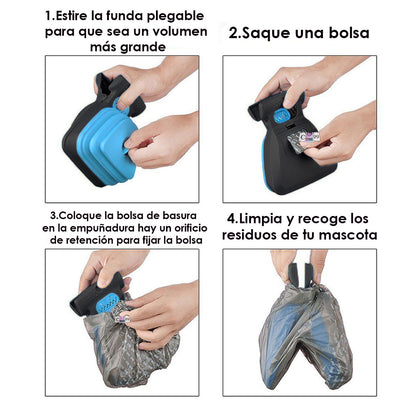 1.Estire la funda plegable para que sea un volumen más grande

2.Saque una bolsa

3.Coloque la bolsa de basura en la empuñadura hay un orificio de retención para fijar la bolsa

4.Limpia y recoge los residuos de tu mascota