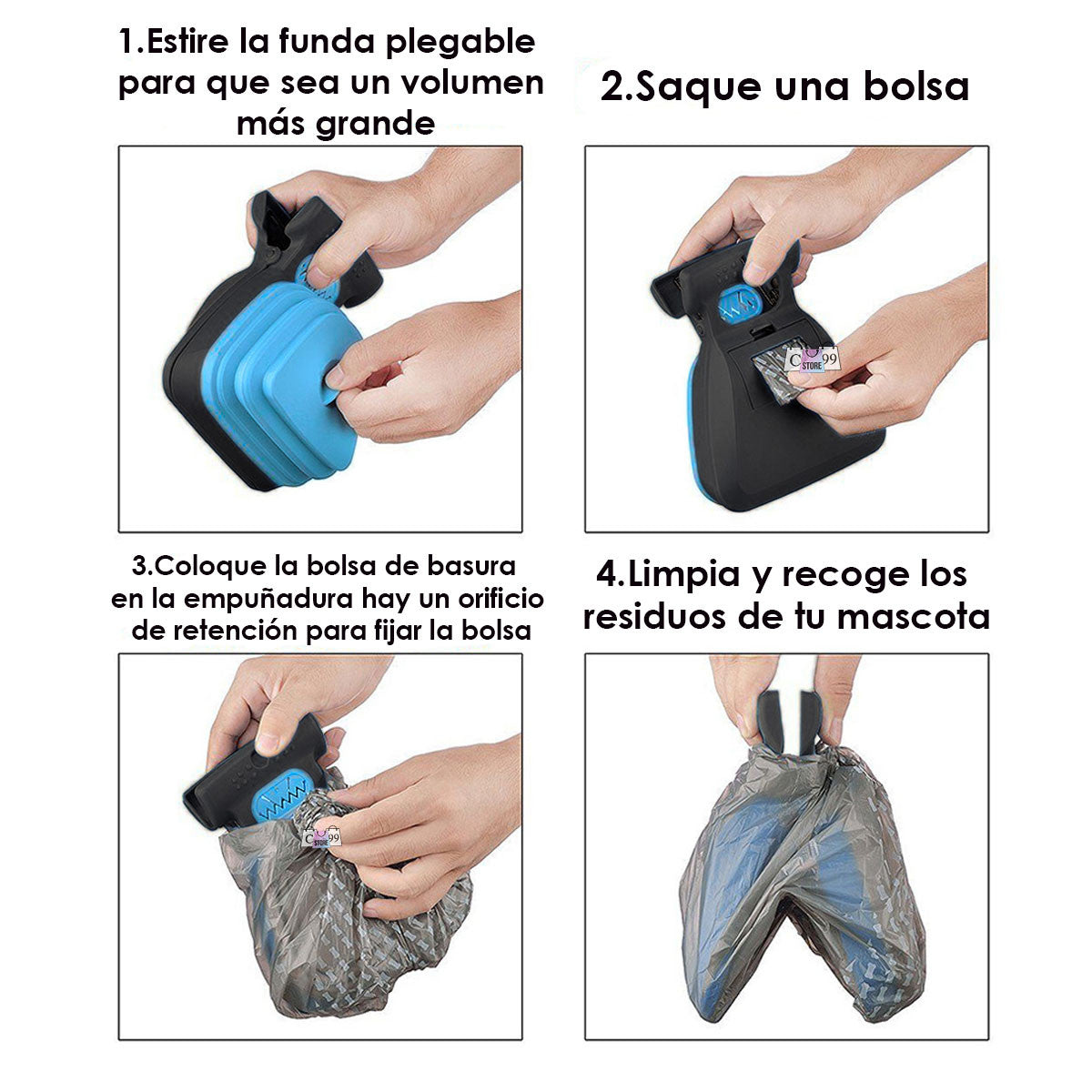 1.Estire la funda plegable para que sea un volumen más grande

2.Saque una bolsa

C 99
STORE

3.Coloque la bolsa de basura en la empuñadura hay un orificio de retención para fijar la bolsa

4.Limpia y recoge los residuos de tu mascota

C 99
STORE